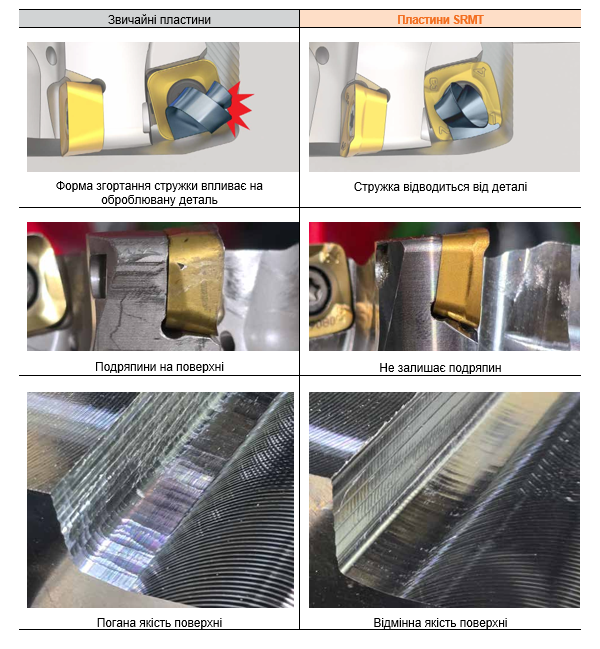 | Звичайні пластини | Пластини SRMT |
|---|---|
| Форма згортання стружки впливає на оброблювану деталь | Стружка відводиться від деталі |
| Подряпини на поверхні | Не залишає подряпин |
| Погана якість поверхні | Відмінна якість поверхні |